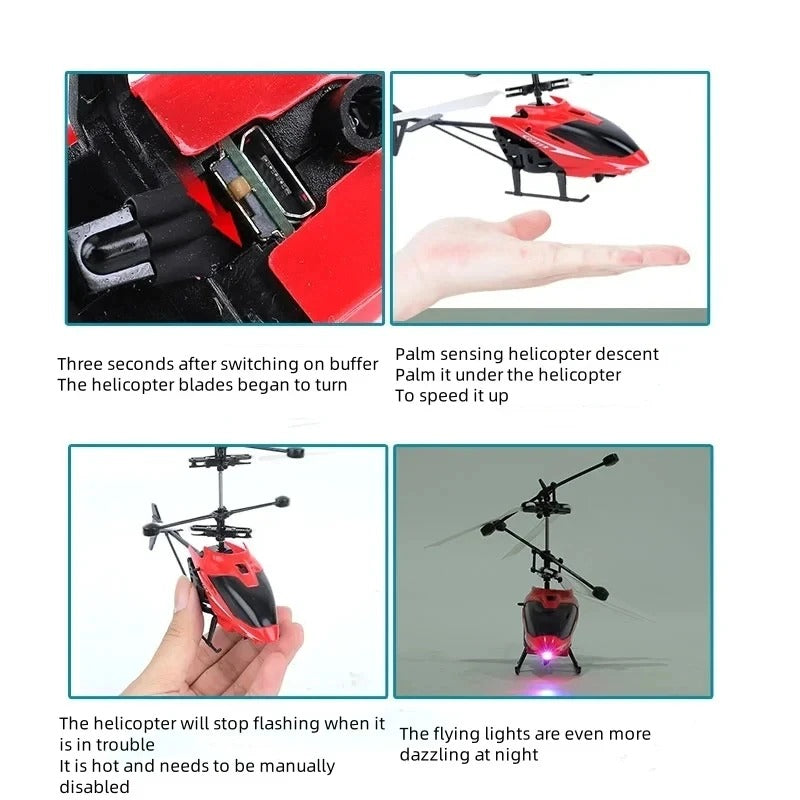 Three seconds after switching on buffer
The helicopter blades began to turn

Palm sensing helicopter descent
Palm it under the helicopter
To speed it up

The helicopter will stop flashing when it is in trouble
It is hot and needs to be manually disabled

The flying lights are even more dazzling at night